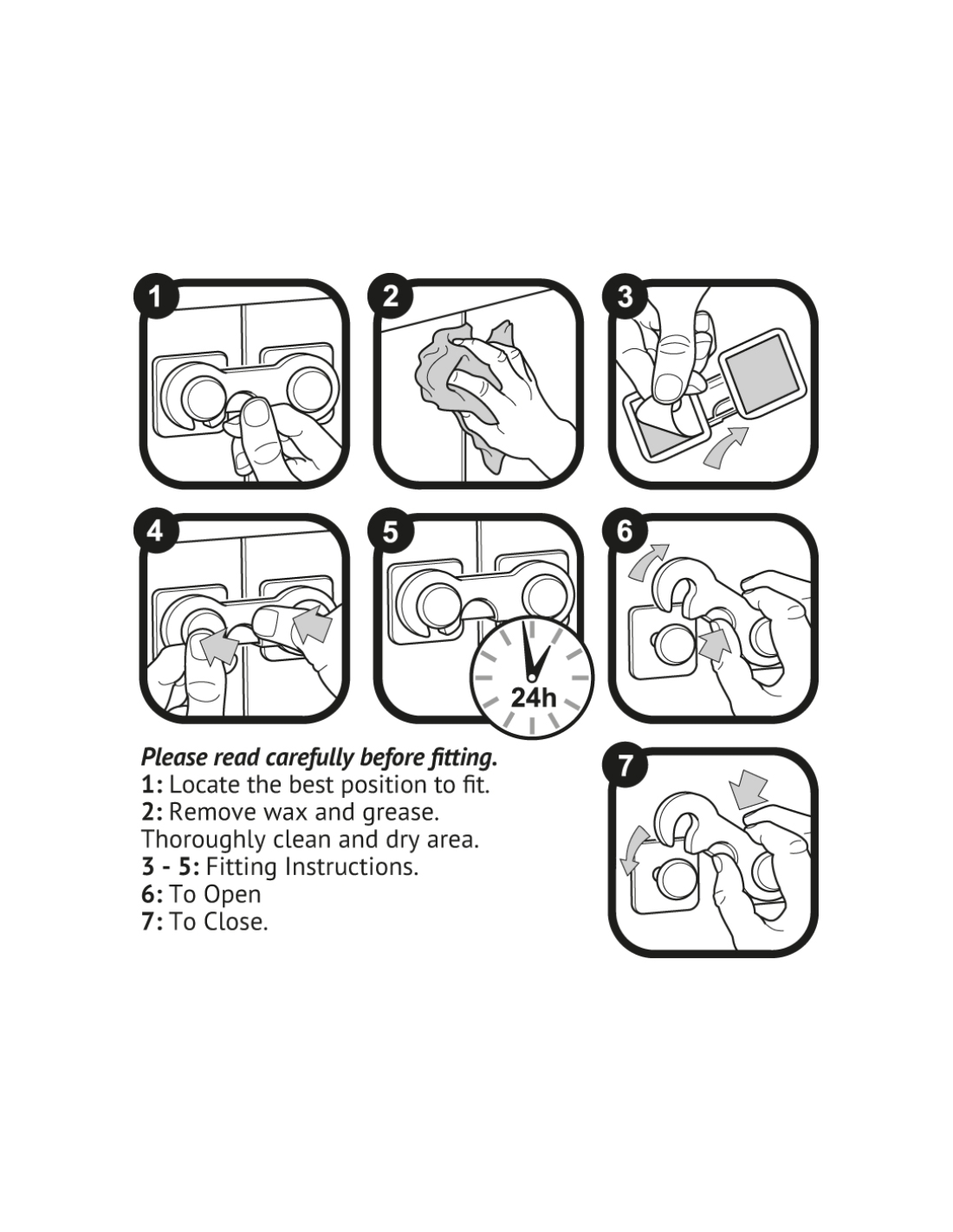 1

2

3

4

5

24h

6

Please read carefully before fitting.
1: Locate the best position to fit.
2: Remove wax and grease.
Thoroughly clean and dry area.
3 - 5: Fitting Instructions.
6: To Open
7: To Close.

7