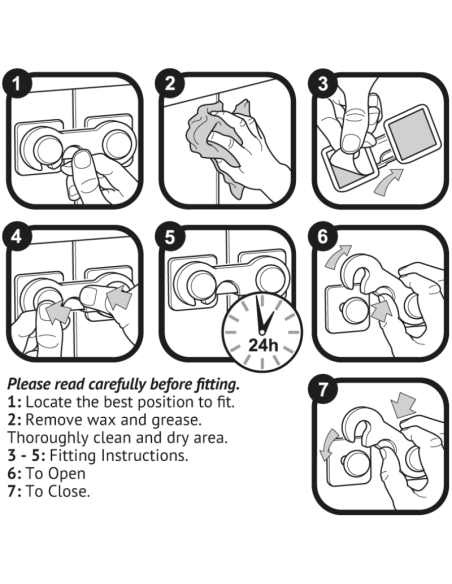 1

2

3

4

5

24h

6

Please read carefully before fitting.
1: Locate the best position to fit.
2: Remove wax and grease. Thoroughly clean and dry area.
3 - 5: Fitting Instructions.
6: To Open
7: To Close.

7